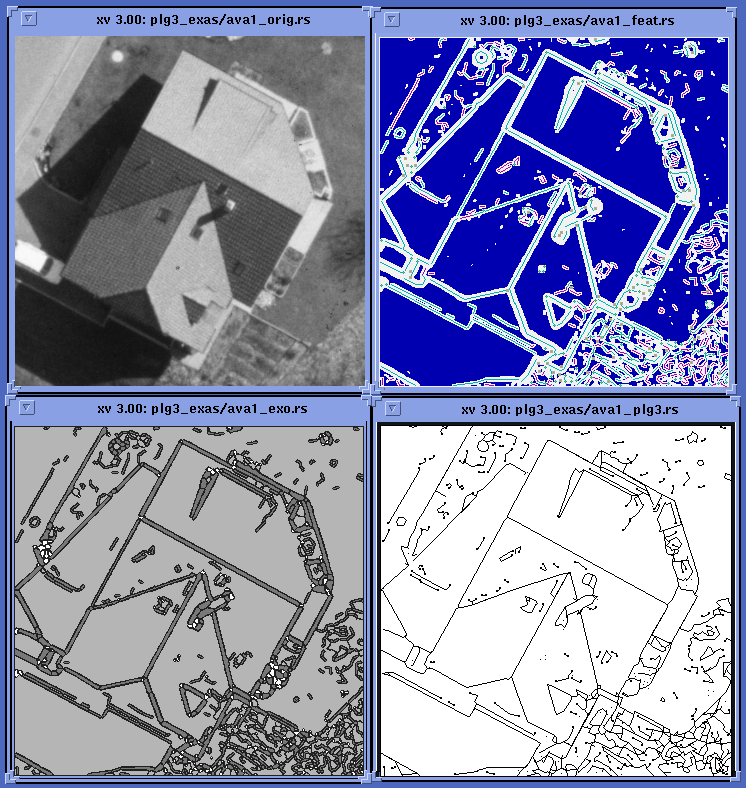 xv 3.00: plg3_exas/ava1_orig.rs

xv 3.00: plg3_exas/ava1_feat.rs

xv 3.00: plg3_exas/ava1_exo.rs

xv 3.00: plg3_exas/ava1_plg3.rs