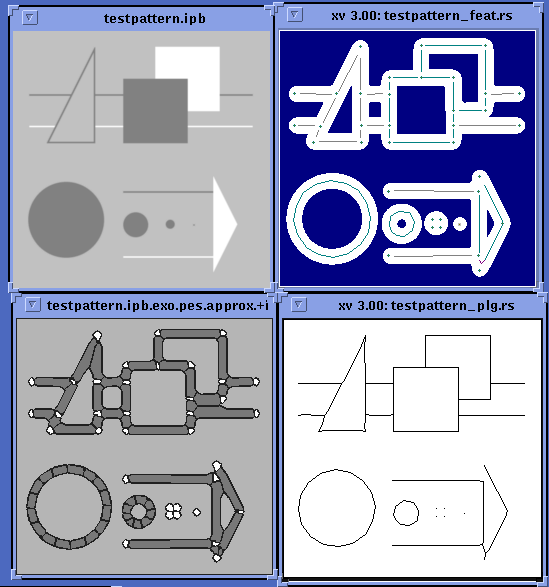 testpattern.ipb

xv 3.00: testpattern_feat.rs

testpattern.ipb.exo.pes.approx.+i

xv 3.00: testpattern_plg.rs